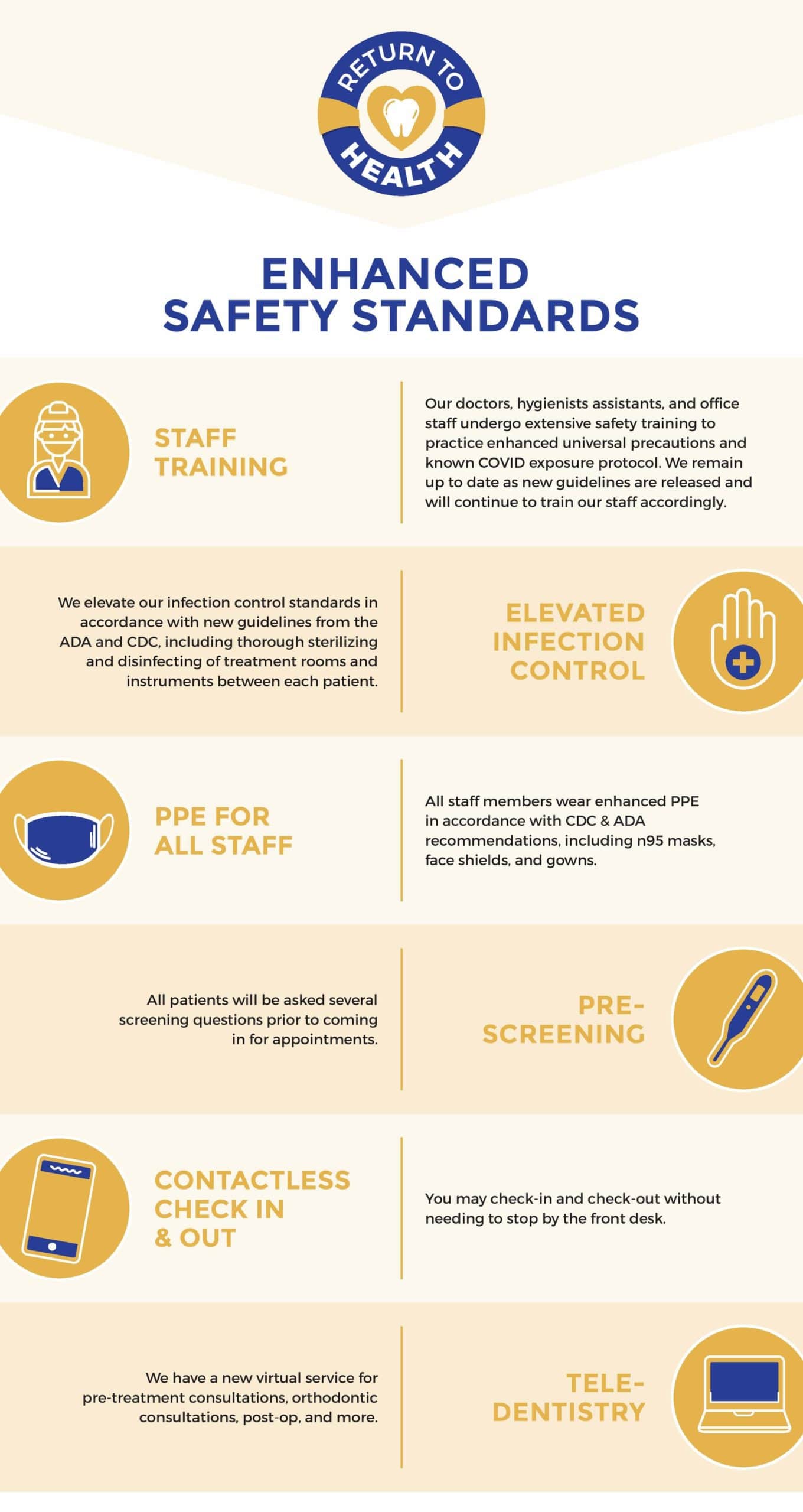 RETURN TO HEALTH

ENHANCED SAFETY STANDARDS

STAFF TRAINING

Our doctors, hygienists assistants, and office staff undergo extensive safety training to practice enhanced universal precautions and known COVID exposure protocol. We remain up to date as new guidelines are released and will continue to train our staff accordingly.

We elevate our infection control standards in accordance with new guidelines from the ADA and CDC, including thorough sterilizing and disinfecting of treatment rooms and instruments between each patient.

ELEVATED INFECTION CONTROL

PPE FOR ALL STAFF

All staff members wear enhanced PPE in accordance with CDC & ADA recommendations, including n95 masks, face shields, and gowns.

All patients will be asked several screening questions prior to coming in for appointments.

PRE-SCREENING

CONTACTLESS CHECK IN & OUT

You may check-in and check-out without needing to stop by the front desk.

We have a new virtual service for pre-treatment consultations, orthodontic consultations, post-op, and more.

TELE-DENTISTRY